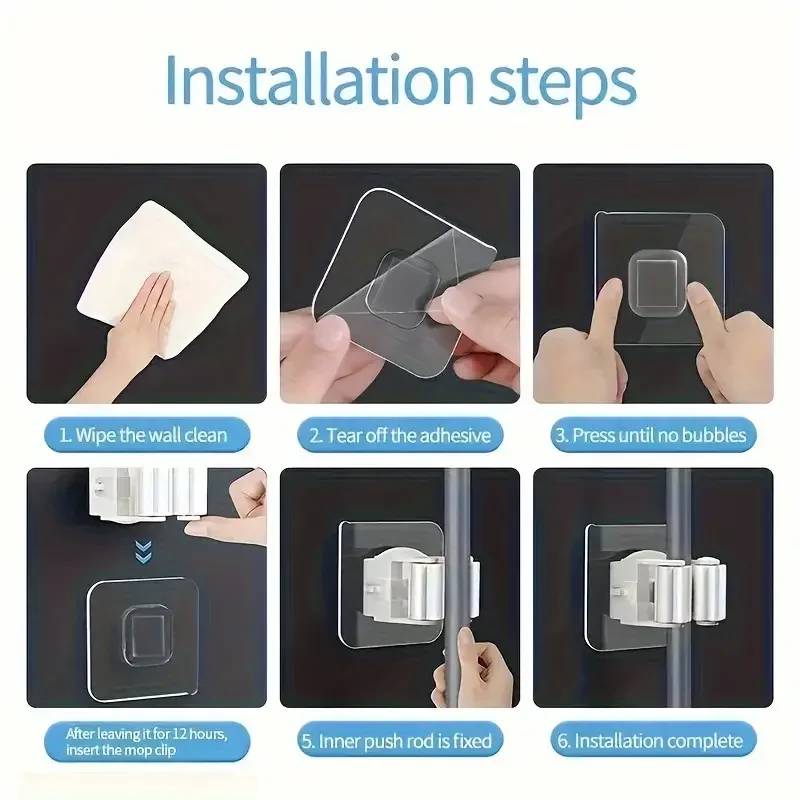 Installation steps

1. Wipe the wall clean

2. Tear off the adhesive

3. Press until no bubbles

After leaving it for 12 hours, insert the mop clip

5. Inner push rod is fixed

6. Installation complete