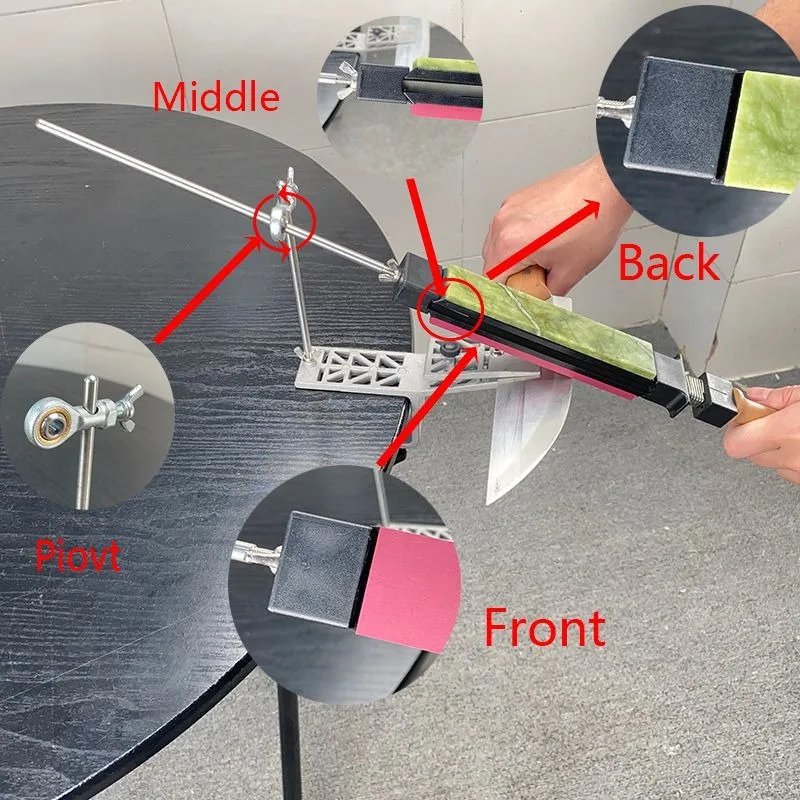 Middle

Back

Piovt

Front